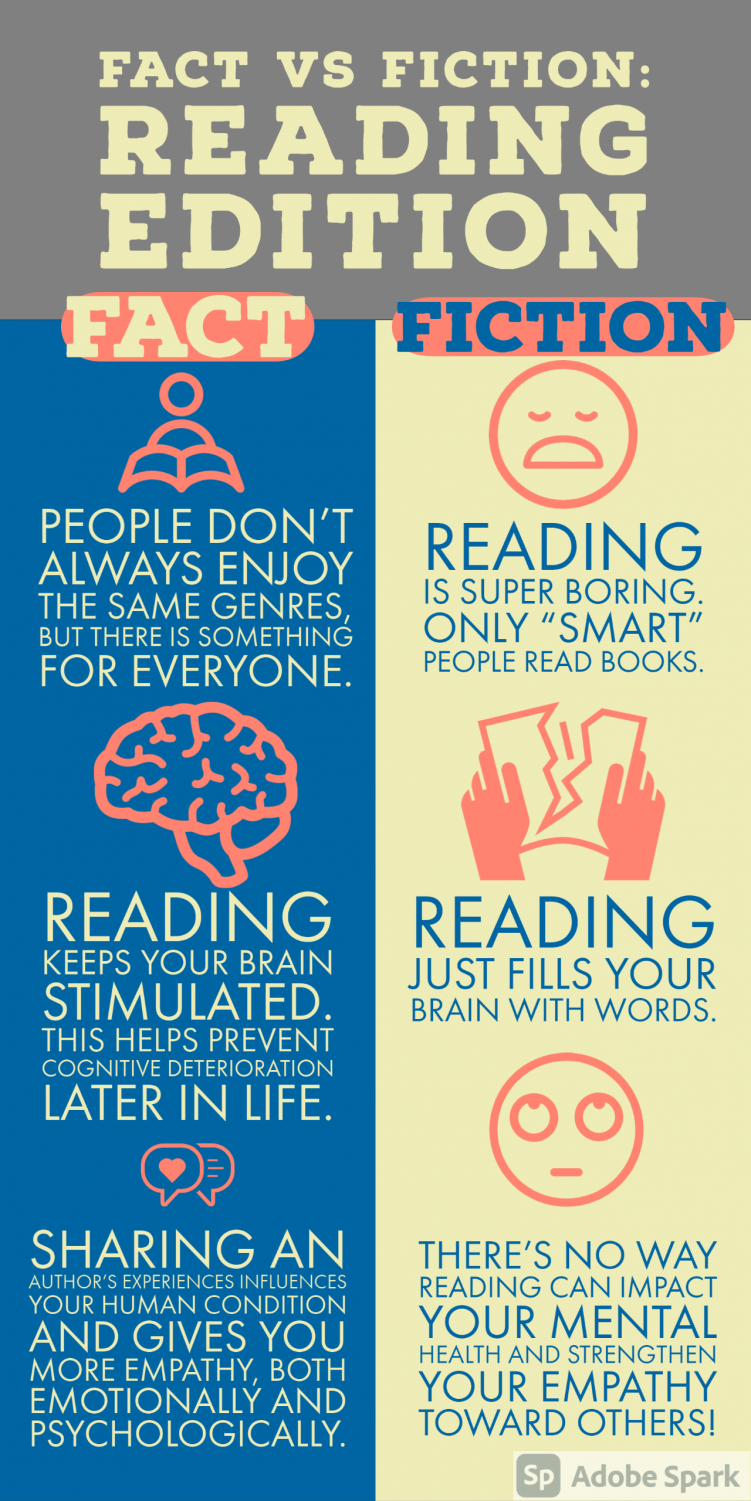 FACT VS FICTION:
READING EDITION

FACT

PEOPLE DON'T ALWAYS ENJOY THE SAME GENRES, BUT THERE IS SOMETHING FOR EVERYONE.

READING KEEPS YOUR BRAIN STIMULATED. THIS HELPS PREVENT COGNITIVE DETERIORATION LATER IN LIFE.

SHARING AN AUTHOR'S EXPERIENCES INFLUENCES YOUR HUMAN CONDITION AND GIVES YOU MORE EMPATHY, BOTH EMOTIONALLY AND PSYCHOLOGICALLY.

FICTION

READING IS SUPER BORING. ONLY "SMART" PEOPLE READ BOOKS.

READING JUST FILLS YOUR BRAIN WITH WORDS.

THERE'S NO WAY READING CAN IMPACT YOUR MENTAL HEALTH AND STRENGTHEN YOUR EMPATHY TOWARD OTHERS!

Sp Adobe Spark