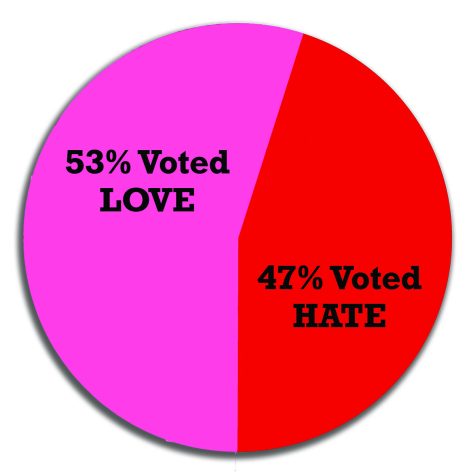 53% Voted LOVE

47% Voted HATE